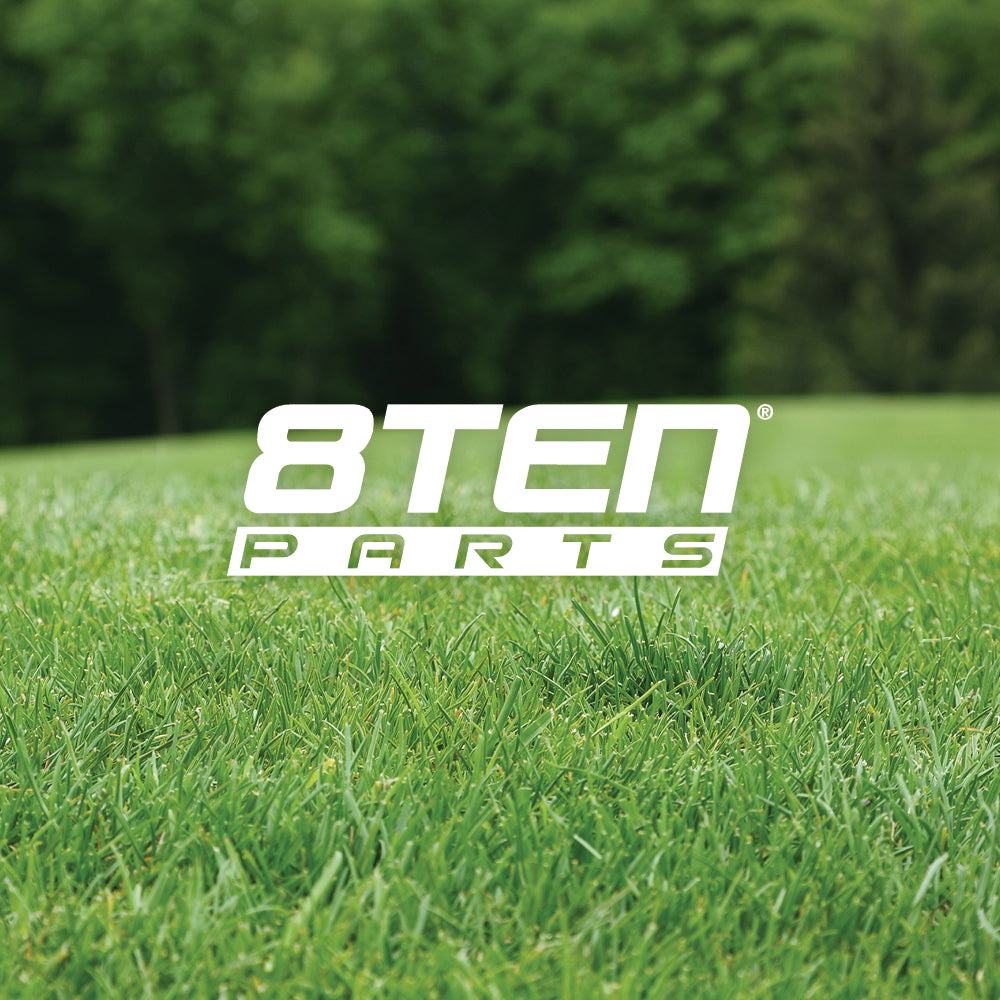 8TEN®
PARTS